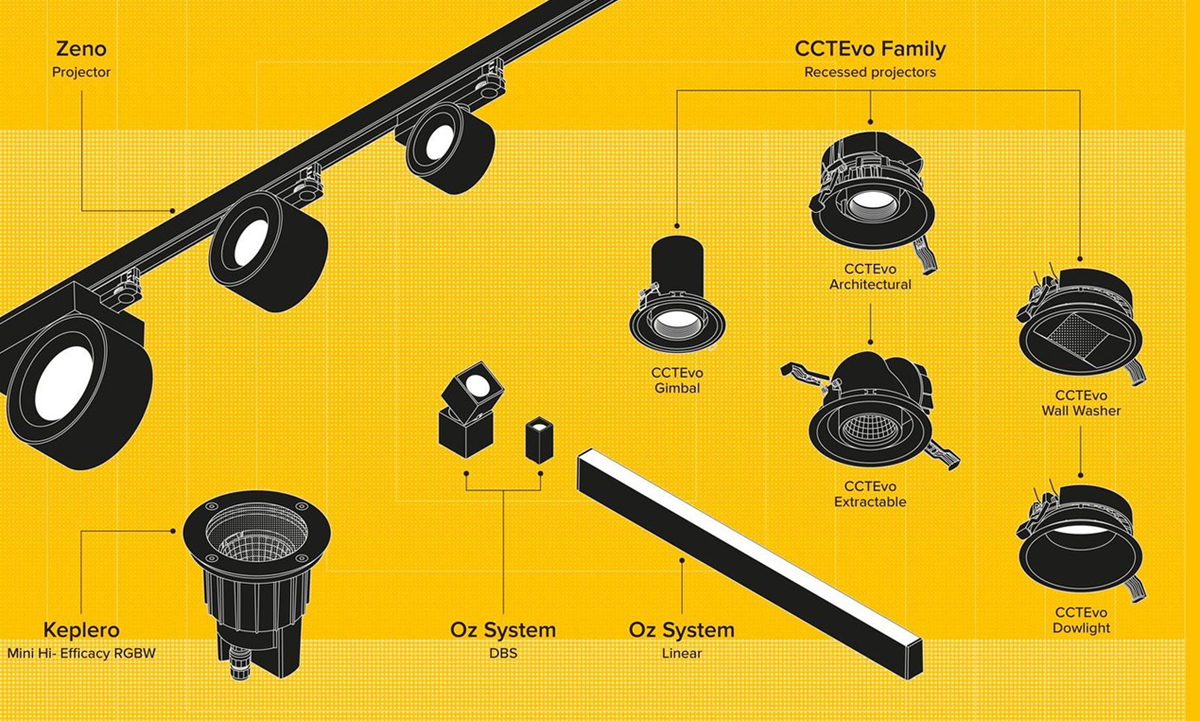 Zeno
Projector

CCTEvo Family
Recessed projectors

CCTEvo
Architectural

CCTEvo
Gimbal

CCTEvo
Wall Washer

CCTEvo
Extractable

CCTEvo
Dowlight

Keplero
Mini Hi- Efficacy RGBW

Oz System
DBS

Oz System
Linear